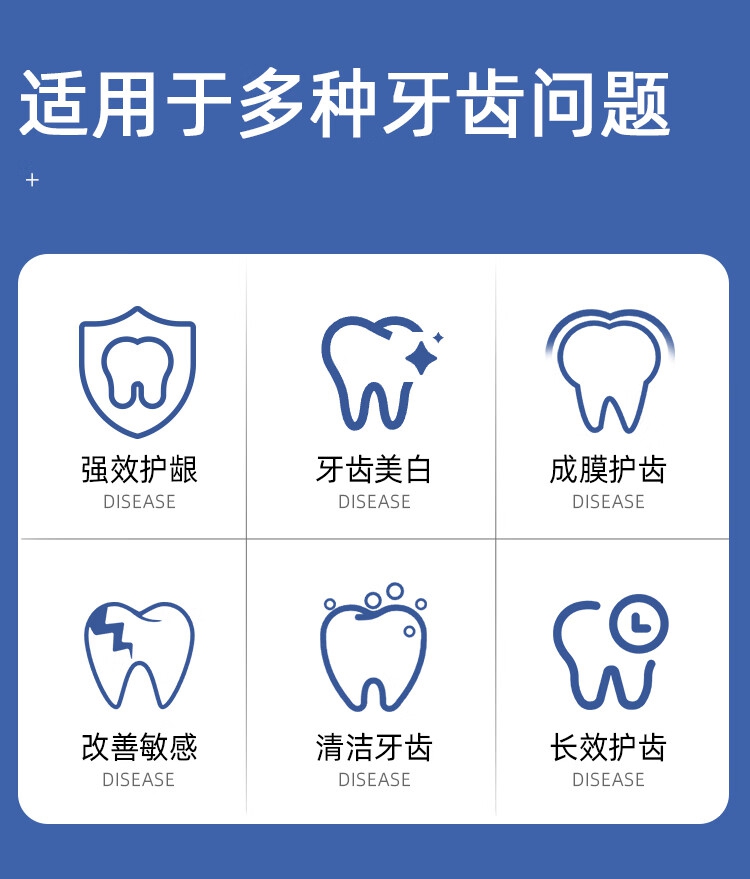 适用于多种牙齿问题

+

强效护龈
DISEASE

牙齿美白
DISEASE

成膜护齿
DISEASE

改善敏感
DISEASE

清洁牙齿
DISEASE

长效护齿
DISEASE