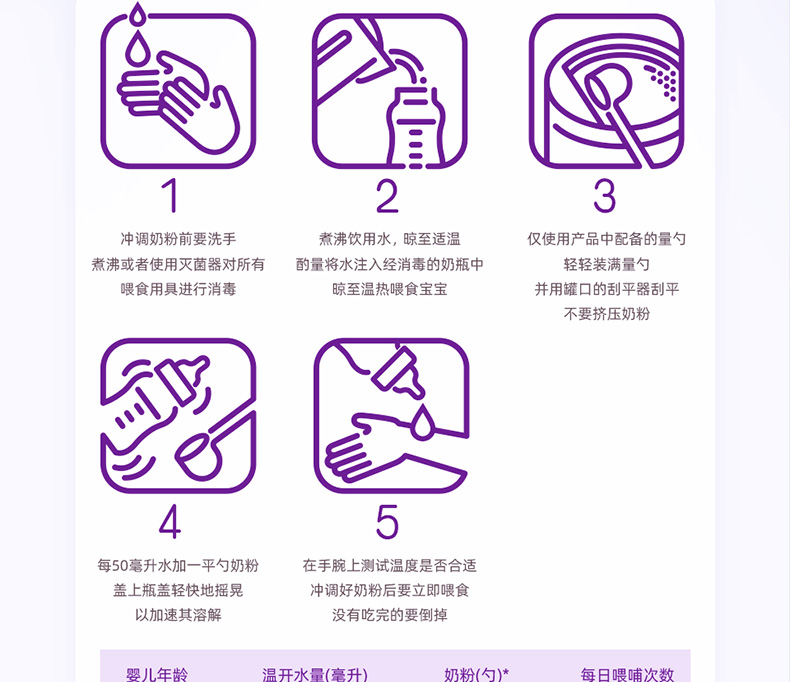 1

冲调奶粉前要洗手
煮沸或者使用灭菌器对所有
喂食用具进行消毒

2

煮沸饮用水，晾至适温
酌量将水注入经消毒的奶瓶中
晾至温热喂食宝宝

3

仅使用产品中配备的量勺
轻轻装满量勺
并用罐口的刮平器刮平
不要挤压奶粉

4

每50毫升水加一平勺奶粉
盖上瓶盖轻快地摇晃
以加速其溶解

5

在手腕上测试温度是否合适
冲调好奶粉后要立即喂食
没有吃完的要倒掉

| 婴儿年龄 | 温开水量(毫升) | 奶粉(勺)* | 每日喂哺次数 |
|---|---|---|---|