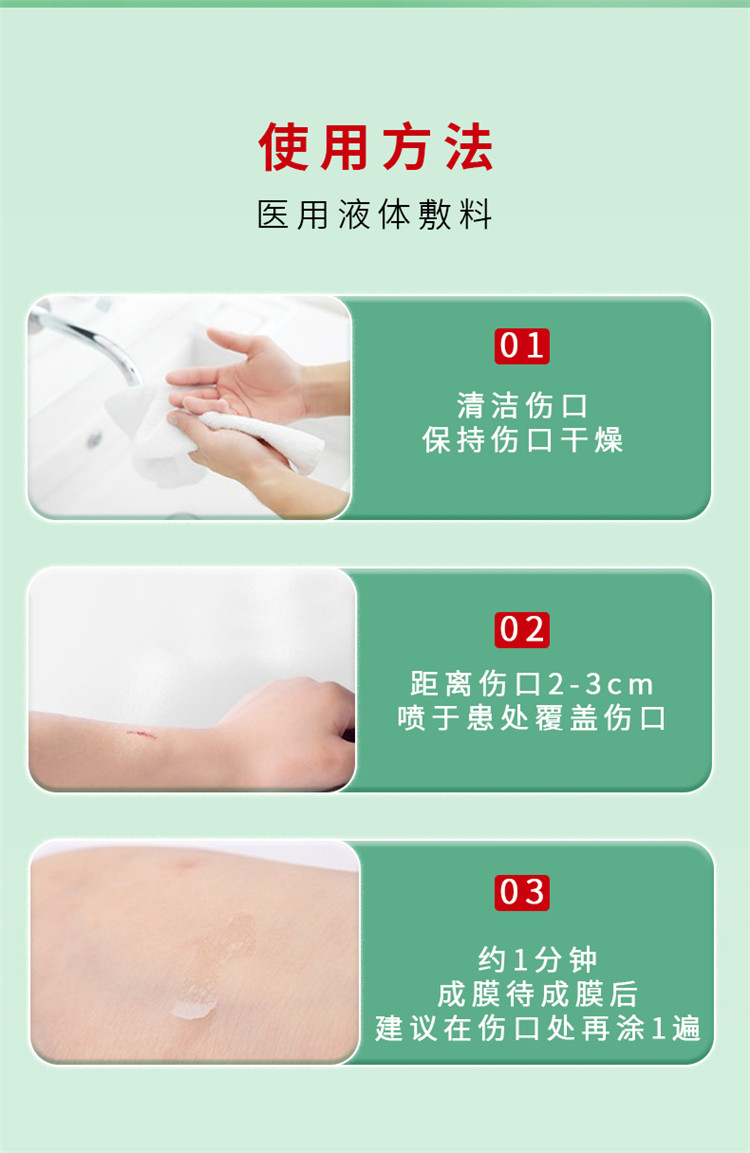 使用方法

医用液体敷料

01

清洁伤口
保持伤口干燥

02

距离伤口2-3cm
喷于患处覆盖伤口

03

约1分钟
成膜待成膜后
建议在伤口处再涂1遍