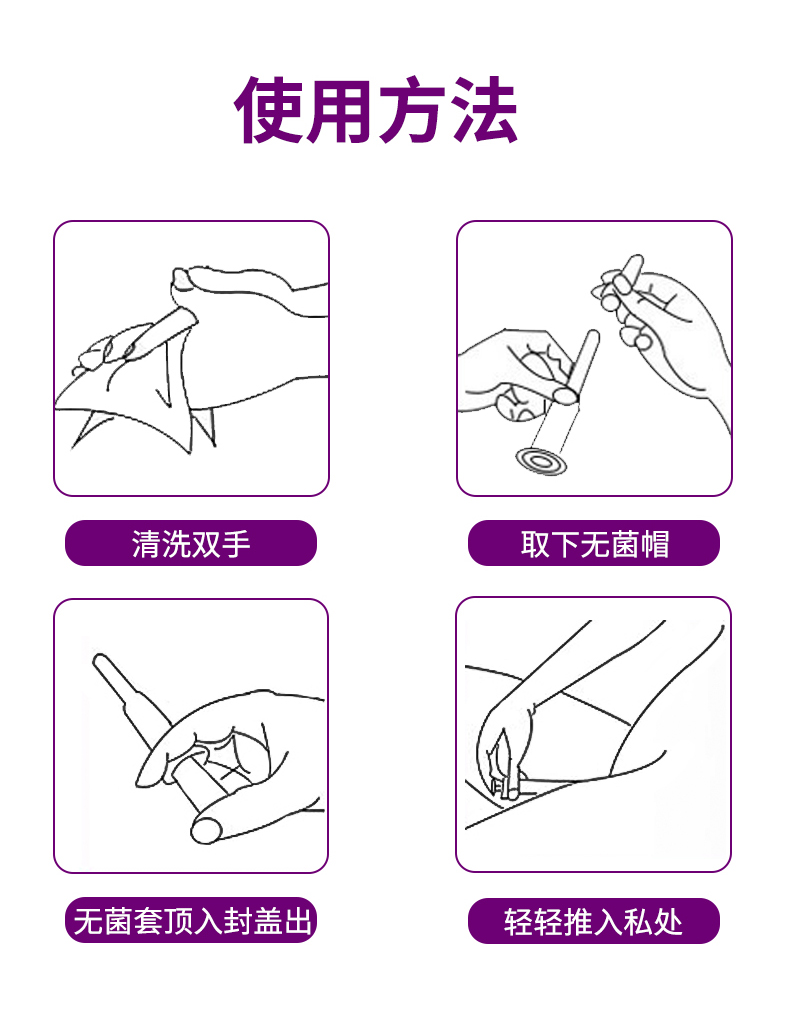 使用方法

清洗双手

取下无菌帽

无菌套顶入封盖出

轻轻推入私处