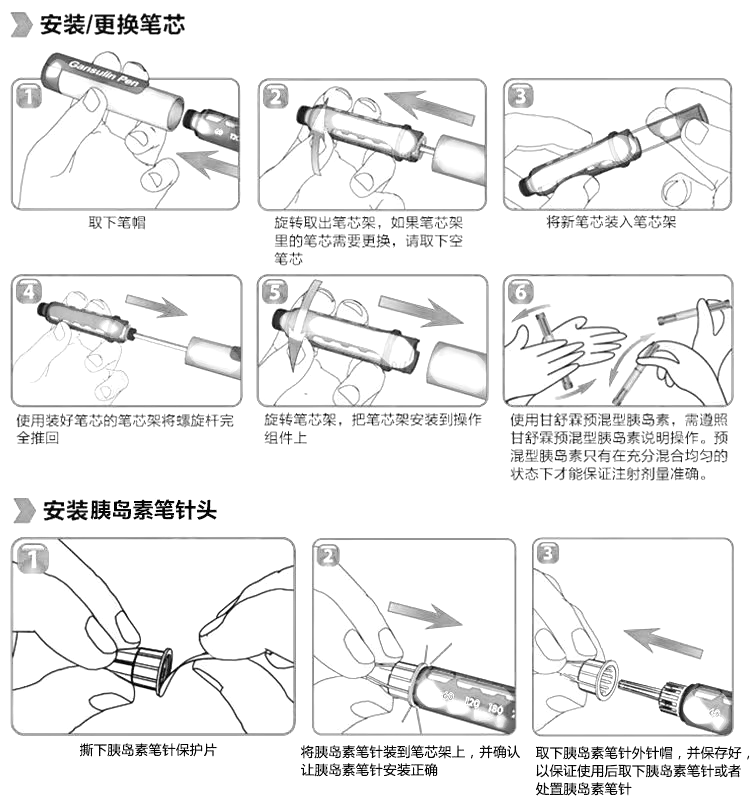 安装/更换笔芯

1
Gansulin Pen
取下笔帽

2
旋转取出笔芯架，如果笔芯架里的笔芯需要更换，请取下空笔芯

3
将新笔芯装入笔芯架

4
使用装好笔芯的笔芯架将螺旋杆完全推回

5
旋转笔芯架，把笔芯架安装到操作组件上

6
使用甘舒霖预混型胰岛素，需遵照甘舒霖预混型胰岛素说明操作。预混型胰岛素只有在充分混合均匀的状态下才能保证注射剂量准确。

安装胰岛素笔针头

1
撕下胰岛素笔针保护片

2
60 120 180
将胰岛素笔针装到笔芯架上，并确认让胰岛素笔针安装正确

3
取下胰岛素笔针外针帽，并保存好，以保证使用后取下胰岛素笔针或者处置胰岛素笔针