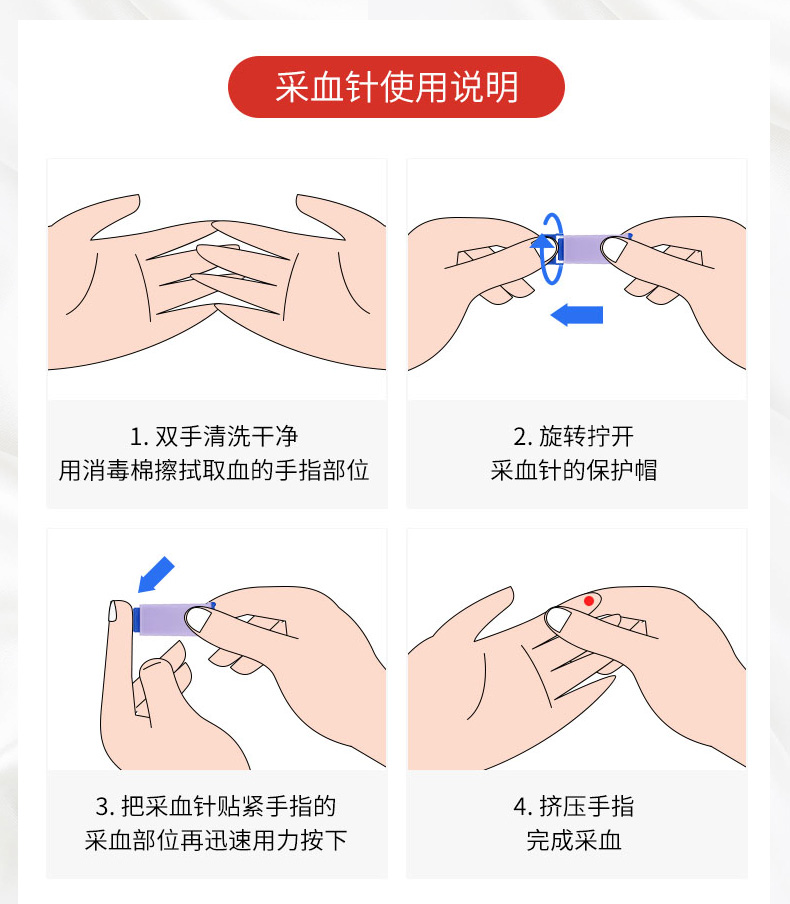 采血针使用说明

1. 双手清洗干净
用消毒棉擦拭取血的手指部位

2. 旋转拧开
采血针的保护帽

3. 把采血针贴紧手指的
采血部位再迅速用力按下

4. 挤压手指
完成采血